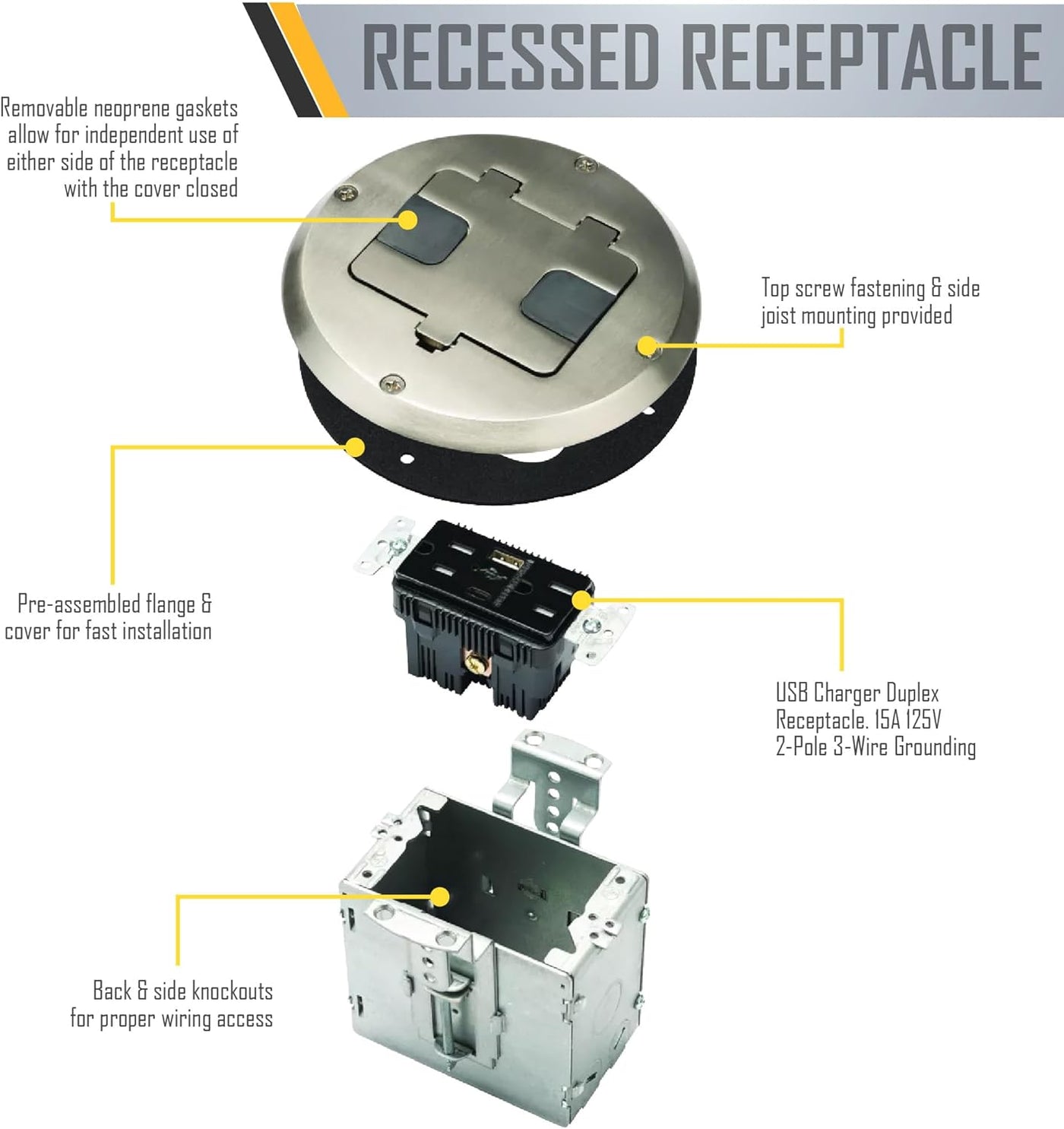 RECESSED RECEPTACLE

Removable neoprene gaskets allow for independent use of either side of the receptacle with the cover closed

Top screw fastening & side joist mounting provided

Pre-assembled flange & cover for fast installation

USB Charger Duplex Receptacle. 15A 125V 2-Pole 3-Wire Grounding

Back & side knockouts for proper wiring access