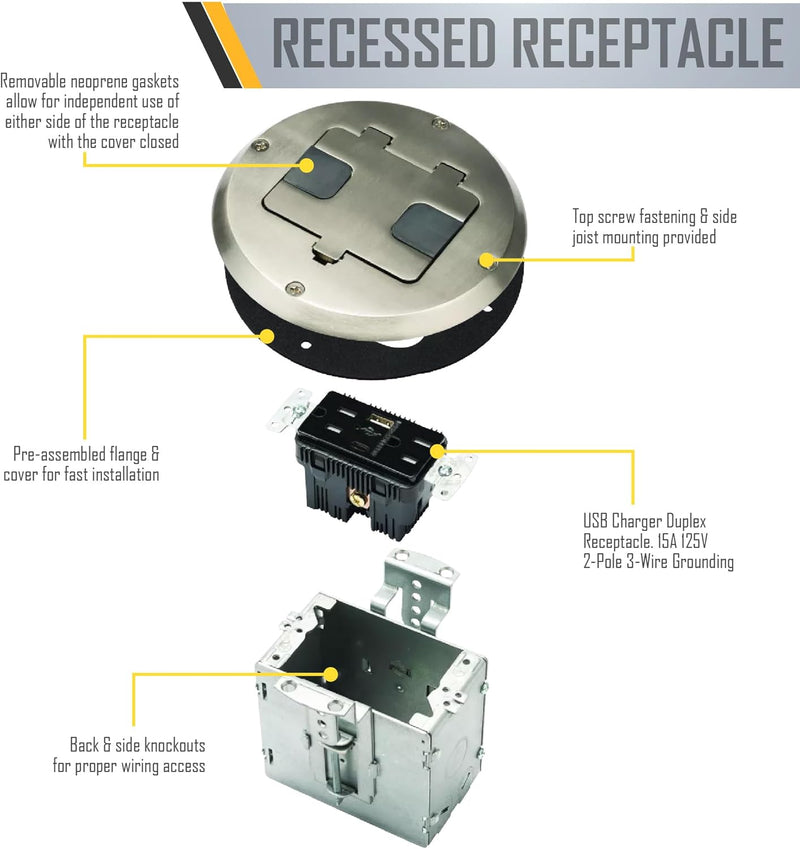 RECESSED RECEPTACLE

Removable neoprene gaskets allow for independent use of either side of the receptacle with the cover closed

Top screw fastening & side joist mounting provided

Pre-assembled flange & cover for fast installation

USB Charger Duplex Receptacle. 15A 125V 2-Pole 3-Wire Grounding

Back & side knockouts for proper wiring access