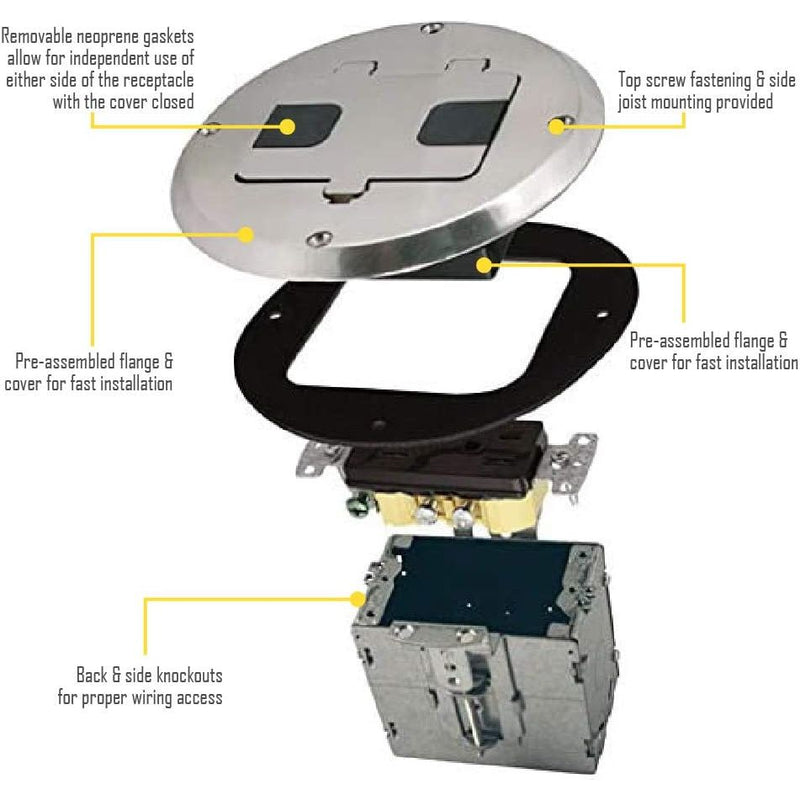 Removable neoprene gaskets allow for independent use of either side of the receptacle with the cover closed

Top screw fastening & side joist mounting provided

Pre-assembled flange & cover for fast installation

Pre-assembled flange & cover for fast installation

Back & side knockouts for proper wiring access