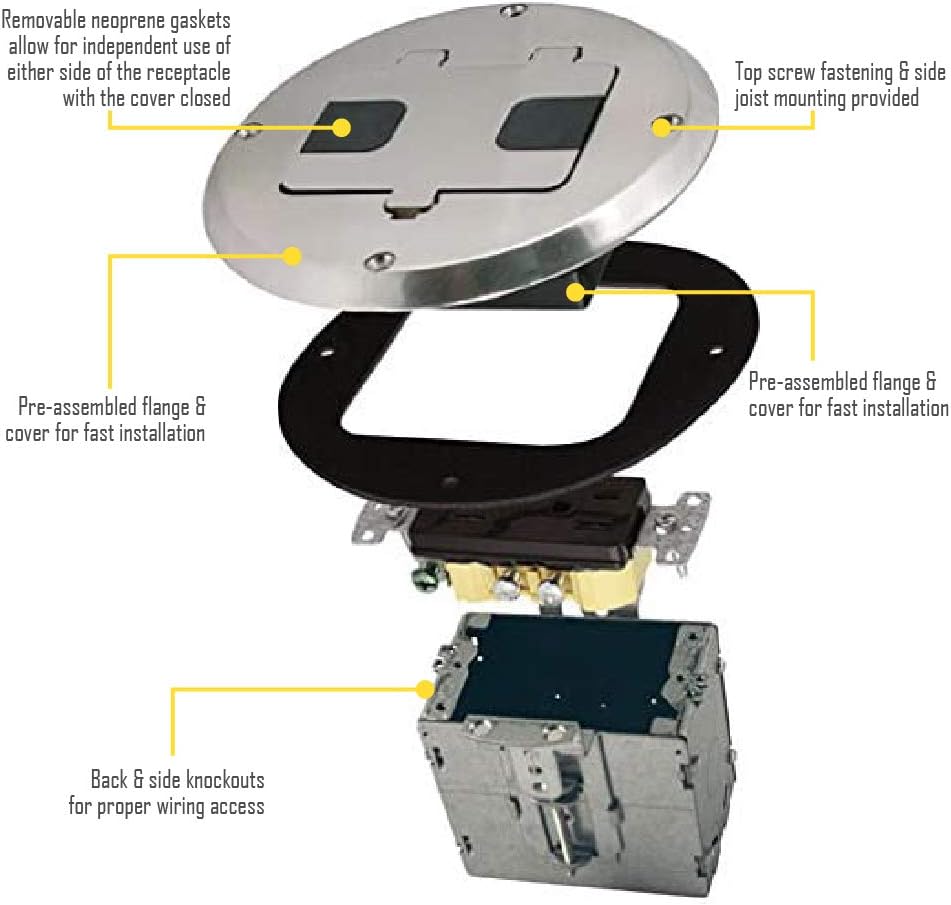 Removable neoprene gaskets allow for independent use of either side of the receptacle with the cover closed

Top screw fastening & side joist mounting provided

Pre-assembled flange & cover for fast installation

Pre-assembled flange & cover for fast installation

Back & side knockouts for proper wiring access