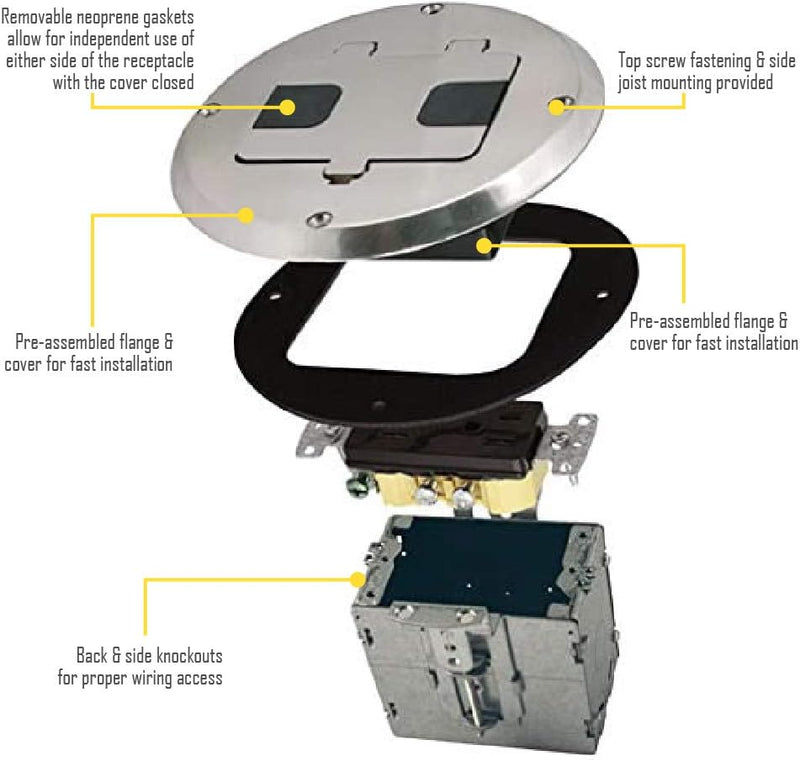 Removable neoprene gaskets allow for independent use of either side of the receptacle with the cover closed

Top screw fastening & side joist mounting provided

Pre-assembled flange & cover for fast installation

Pre-assembled flange & cover for fast installation

Back & side knockouts for proper wiring access