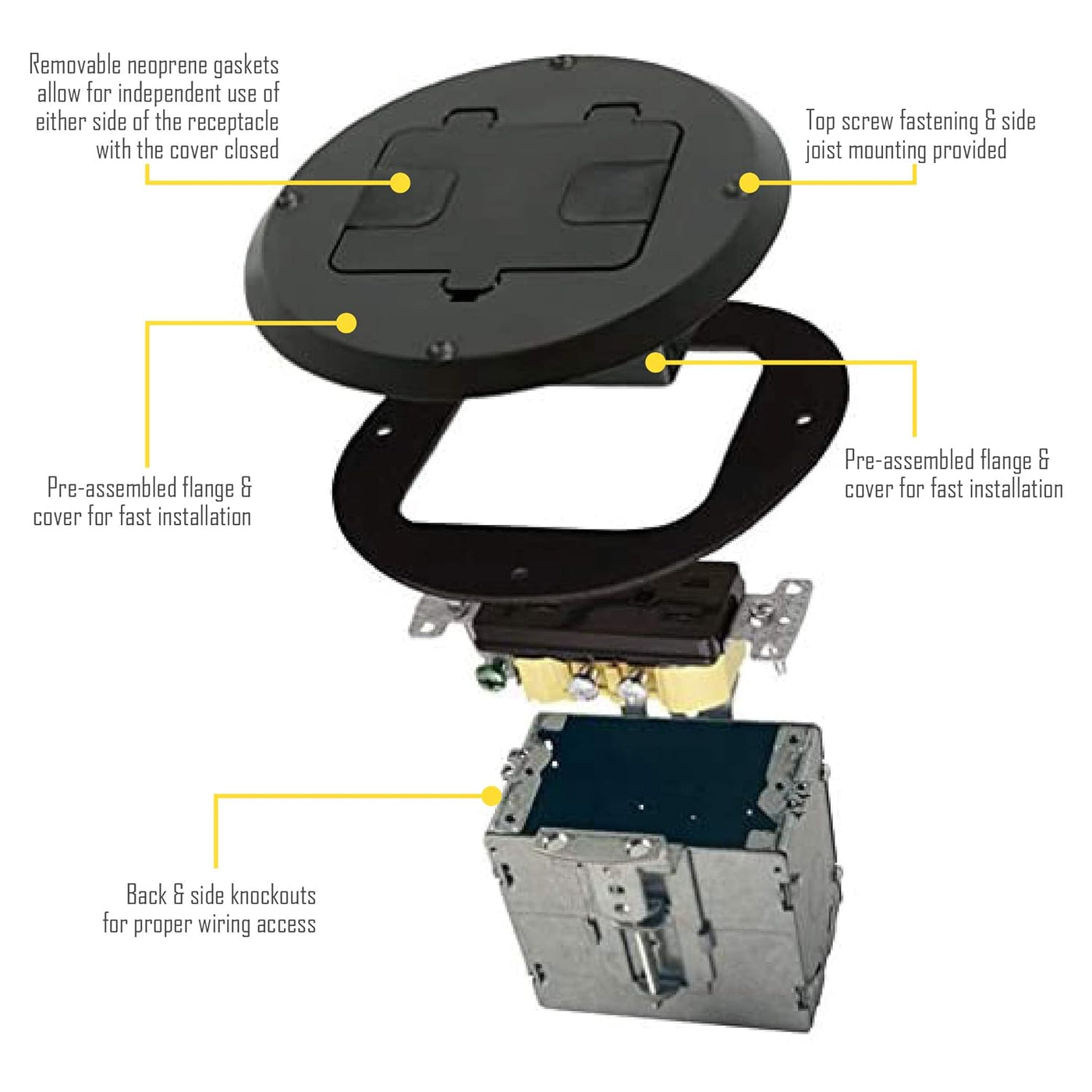 Removable neoprene gaskets allow for independent use of either side of the receptacle with the cover closed

Top screw fastening & side joist mounting provided

Pre-assembled flange & cover for fast installation

Pre-assembled flange & cover for fast installation

Back & side knockouts for proper wiring access