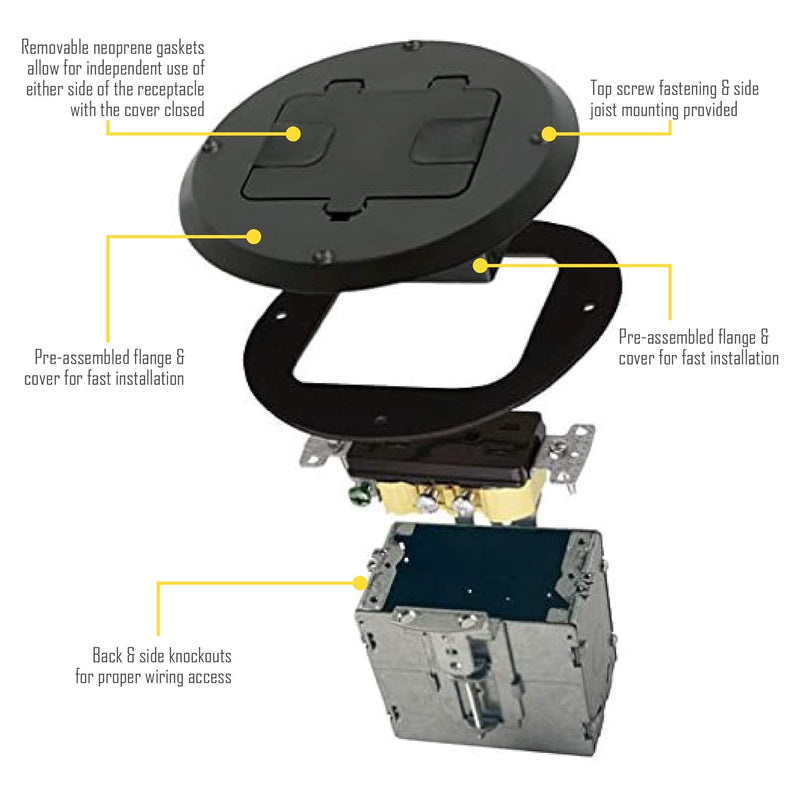 Removable neoprene gaskets allow for independent use of either side of the receptacle with the cover closed

Top screw fastening & side joist mounting provided

Pre-assembled flange & cover for fast installation

Pre-assembled flange & cover for fast installation

Back & side knockouts for proper wiring access