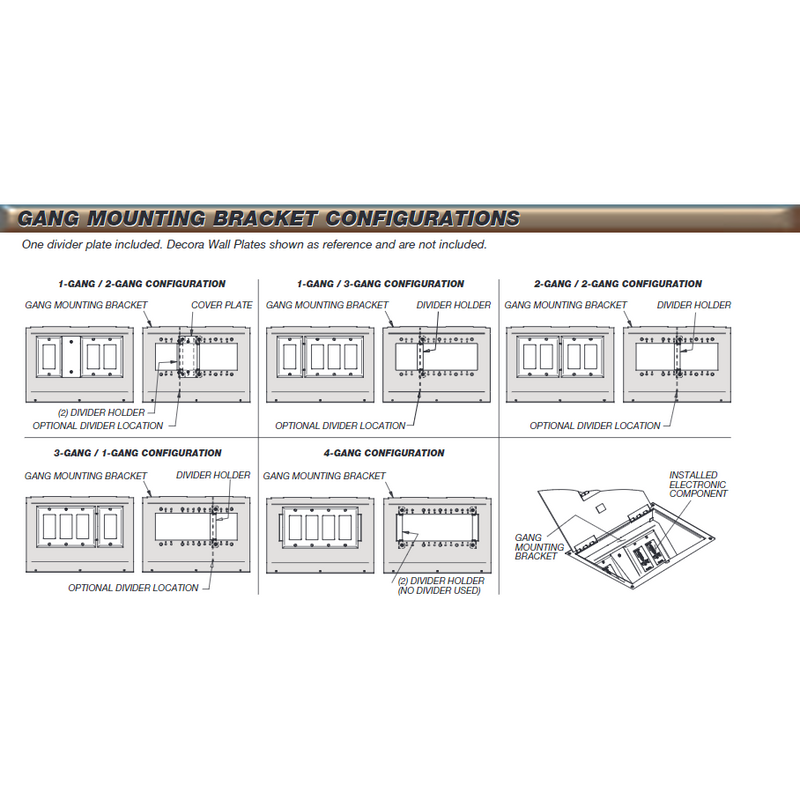 GANG MOUNTING BRACKET CONFIGURATIONS

One divider plate included. Decora Wall Plates shown as reference and are not included.

1-GANG / 2-GANG CONFIGURATION

GANG MOUNTING BRACKET

COVER PLATE

(2) DIVIDER HOLDER

OPTIONAL DIVIDER LOCATION

1-GANG / 3-GANG CONFIGURATION

GANG MOUNTING BRACKET

DIVIDER HOLDER

OPTIONAL DIVIDER LOCATION

2-GANG / 2-GANG CONFIGURATION

GANG MOUNTING BRACKET

DIVIDER HOLDER

OPTIONAL DIVIDER LOCATION

3-GANG / 1-GANG CONFIGURATION

GANG MOUNTING BRACKET

DIVIDER HOLDER

OPTIONAL DIVIDER LOCATION

4-GANG CONFIGURATION

GANG MOUNTING BRACKET

(2) DIVIDER HOLDER (NO DIVIDER USED)

INSTALLED ELECTRONIC COMPONENT

GANG MOUNTING BRACKET